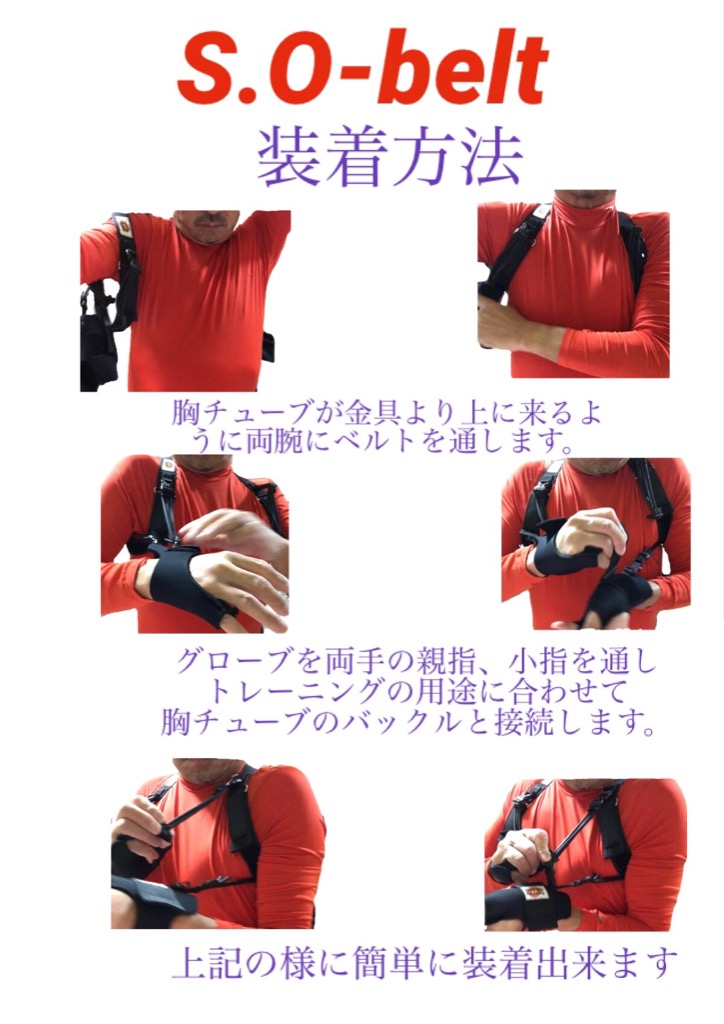 S.O-belt

装着方法

胸チューブが金具より上に来るように両腕にベルトを通します。

グローブを両手の親指、小指を通しトレーニングの用途に合わせて胸チューブのバックルと接続します。

上記の様に簡単に装着出来ます